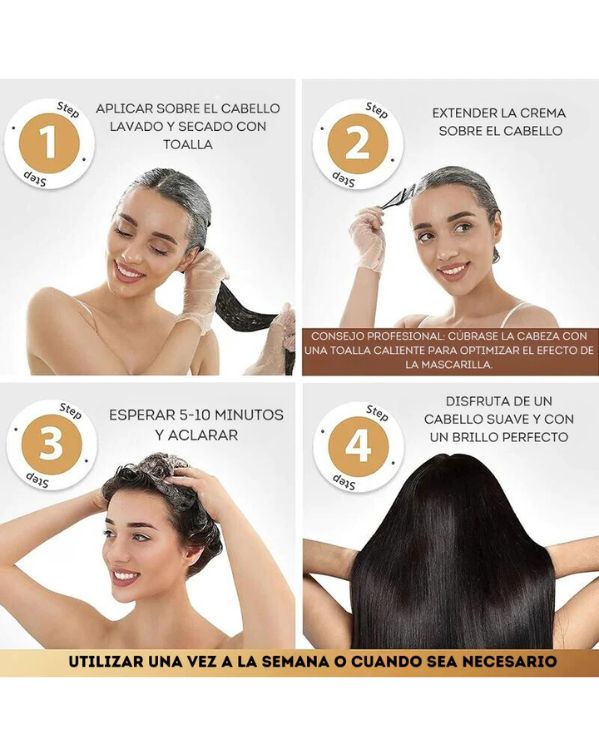 Step 1 Step

APLICAR SOBRE EL CABELLO LAVADO Y SECADO CON TOALLA

Step 2 Step

EXTENDER LA CREMA SOBRE EL CABELLO

CONSEJO PROFESIONAL: CÚBRASE LA CABEZA CON UNA TOALLA CALIENTE PARA OPTIMIZAR EL EFECTO DE LA MASCARILLA.

Step 3 Step

ESPERAR 5-10 MINUTOS Y ACLARAR

Step 4 Step

DISFRUTA DE UN CABELLO SUAVE Y CON UN BRILLO PERFECTO

UTILIZAR UNA VEZ A LA SEMANA O CUANDO SEA NECESARIO